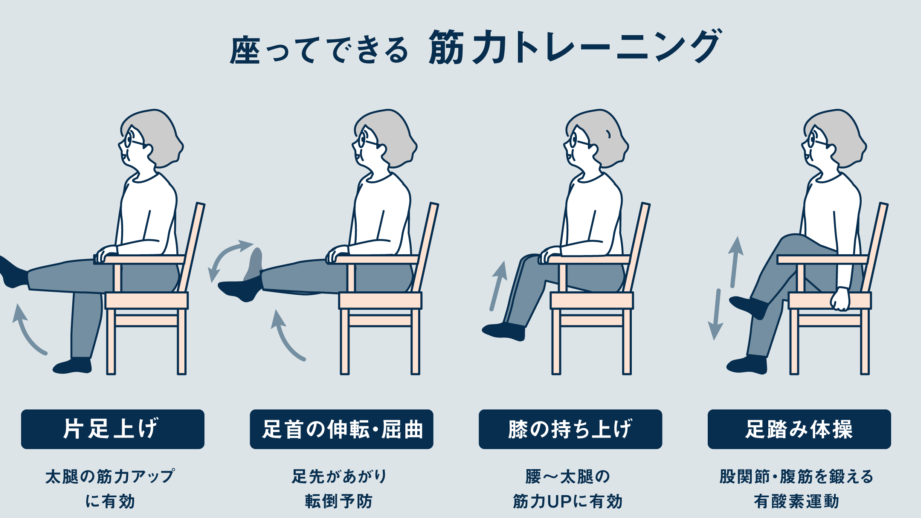 座ってできる 筋力トレーニング

片足上げ

太腿の筋力アップに有効

足首の伸転・屈曲

足先があがり転倒予防

膝の持ち上げ

腰〜太腿の筋力UPに有効

足踏み体操

股関節・腹筋を鍛える有酸素運動