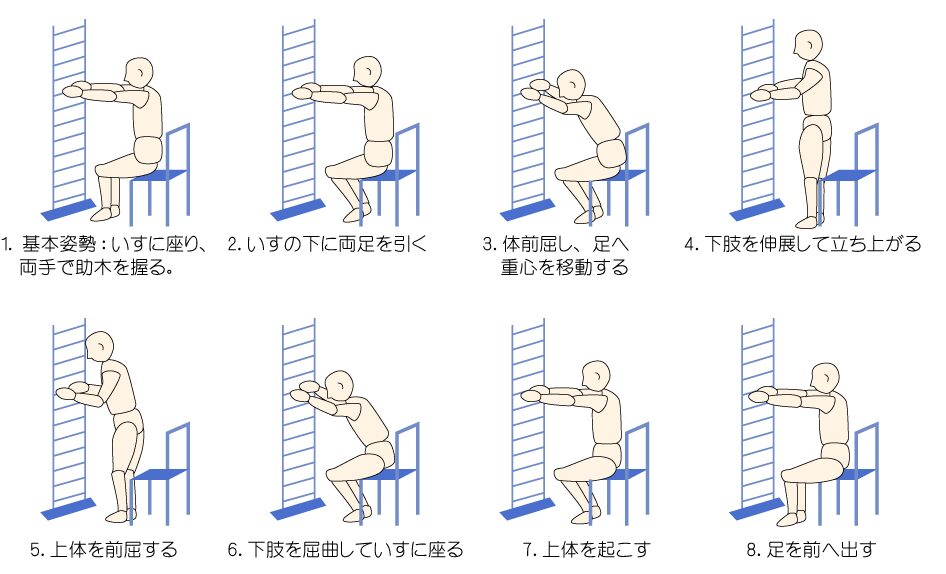 1. 基本姿勢：いすに座り、両手で助木を握る。

2. いすの下に両足を引く

3. 体前屈し、足へ重心を移動する

4. 下肢を伸展して立ち上がる

5. 上体を前屈する

6. 下肢を屈曲していすに座る

7. 上体を起こす

8. 足を前へ出す